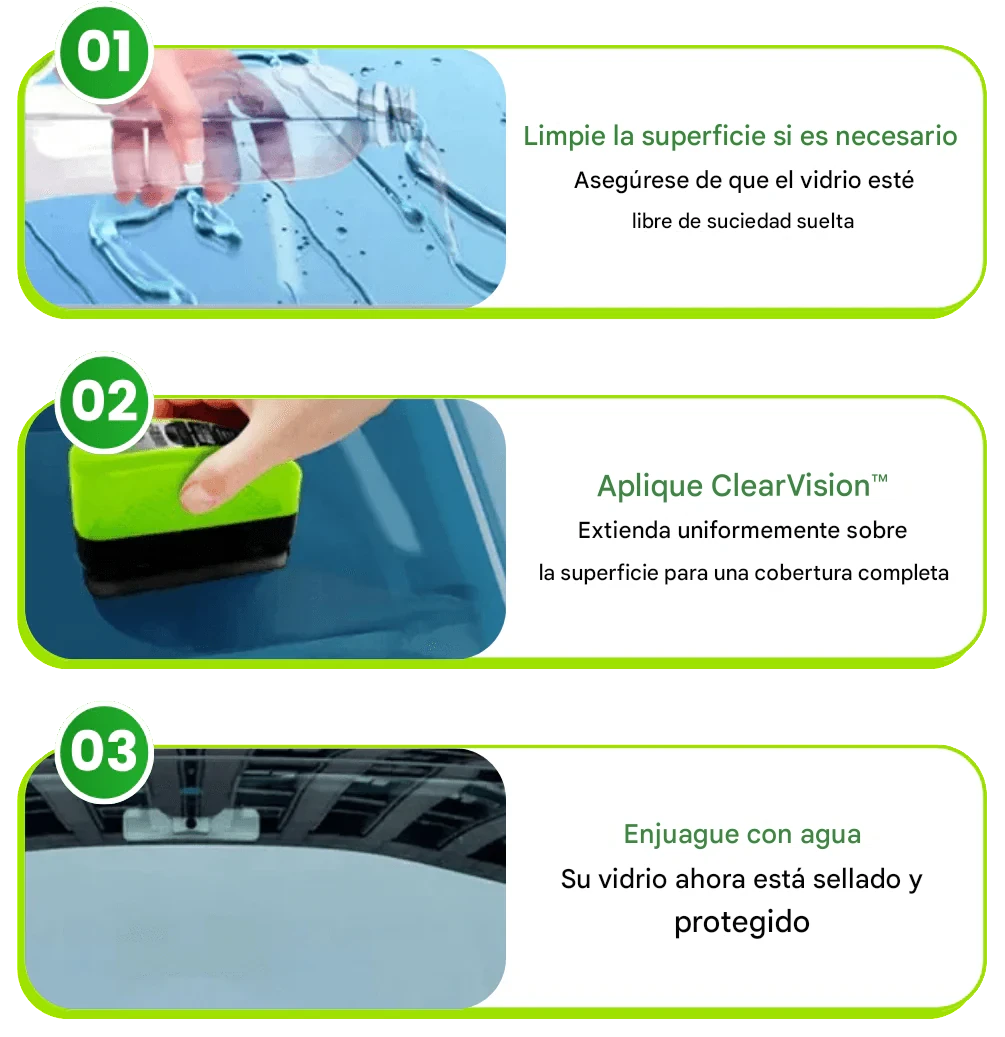 01

Limpie la superficie si es necesario

Asegúrese de que el vidrio esté libre de suciedad suelta

02

Aplique ClearVision™

Extienda uniformemente sobre la superficie para una cobertura completa

03

Enjuague con agua

Su vidrio ahora está sellado y protegido