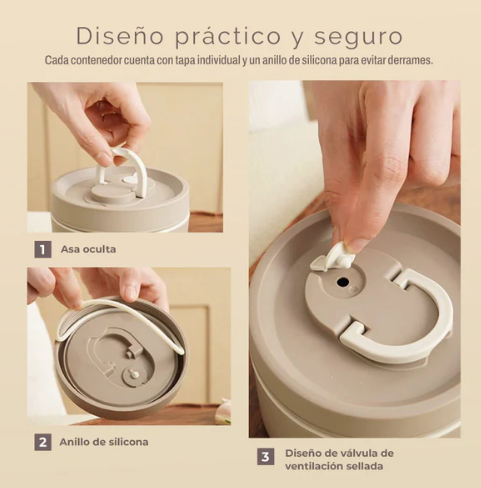 Diseño práctico y seguro
Cada contenedor cuenta con tapa individual y un anillo de silicona para evitar derrames.

1 Asa oculta

2 Anillo de silicona

3 Diseño de válvula de ventilación sellada