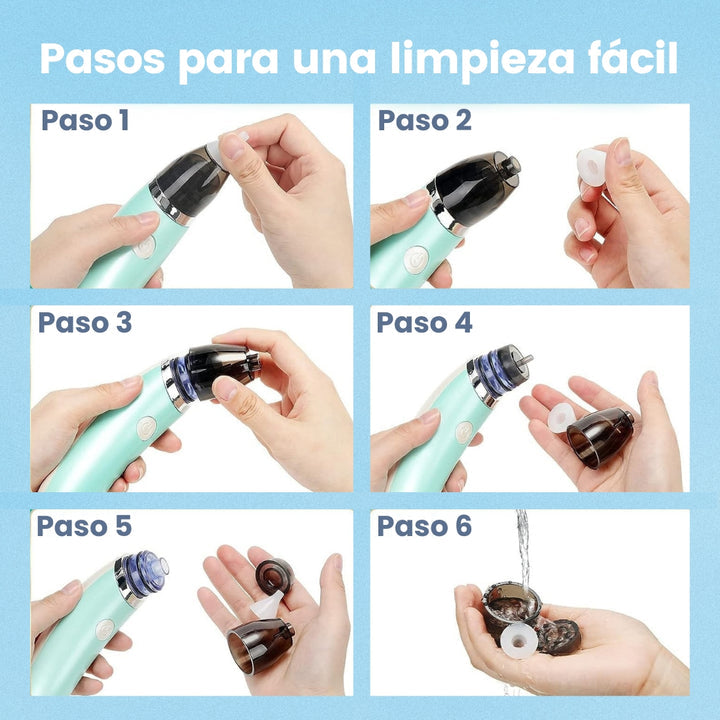 Pasos para una limpieza fácil

Paso 1

Paso 2

Paso 3

Paso 4

Paso 5

Paso 6