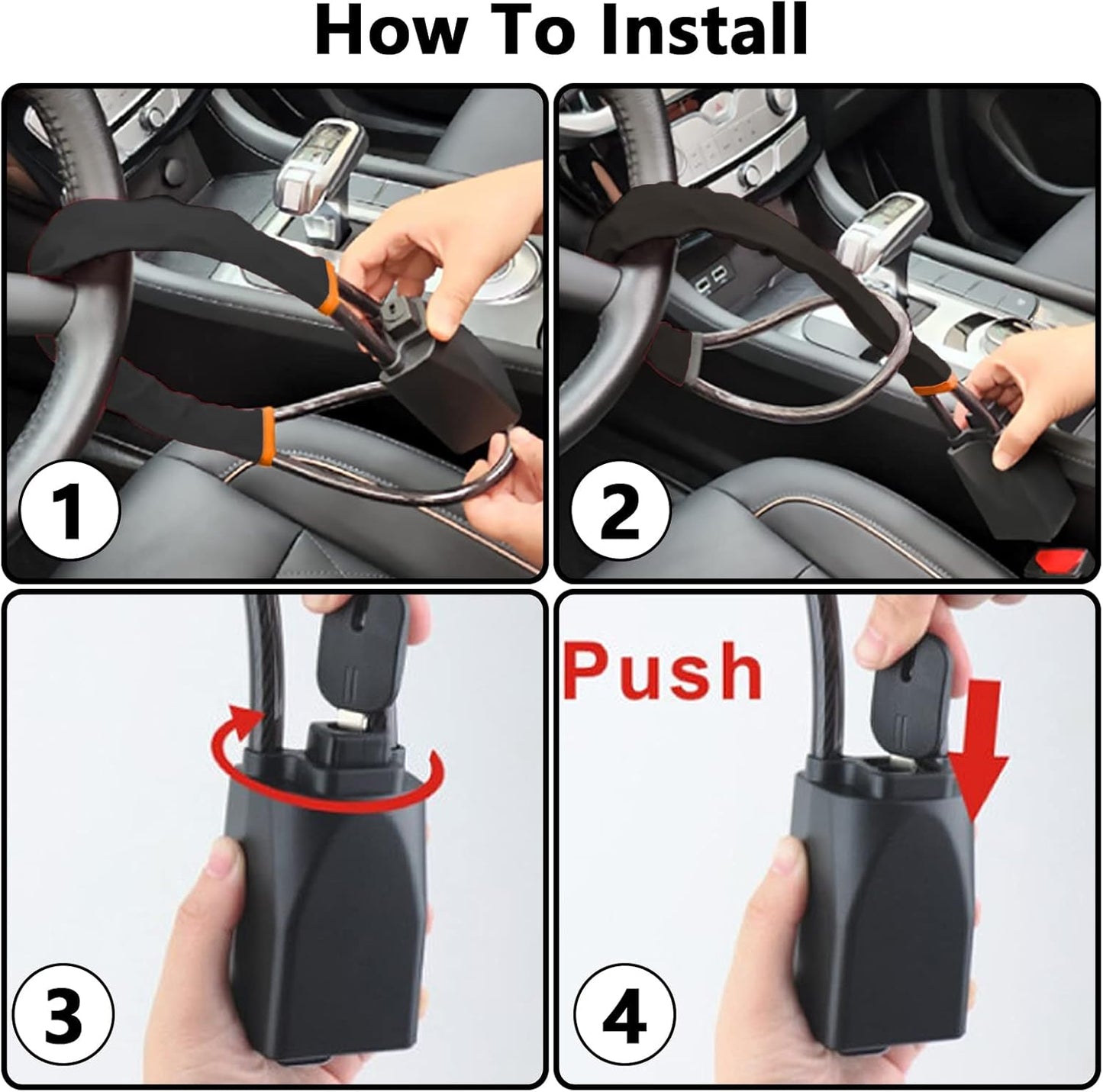 How To Install

1

2

3

Push

4