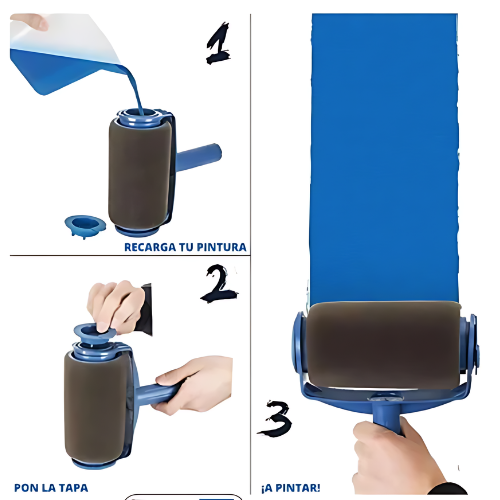 1

RECARGA TU PINTURA

2

PON LA TAPA

3

¡A PINTAR!