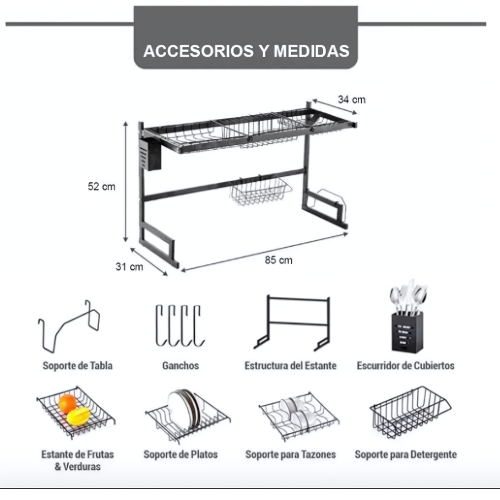 ACCESORIOS Y MEDIDAS

34 cm

52 cm

31 cm

85 cm

Soporte de Tabla

Ganchos

Estructura del Estante

Escurridor de Cubiertos

Estante de Frutas & Verduras

Soporte de Platos

Soporte para Tazones

Soporte para Detergente